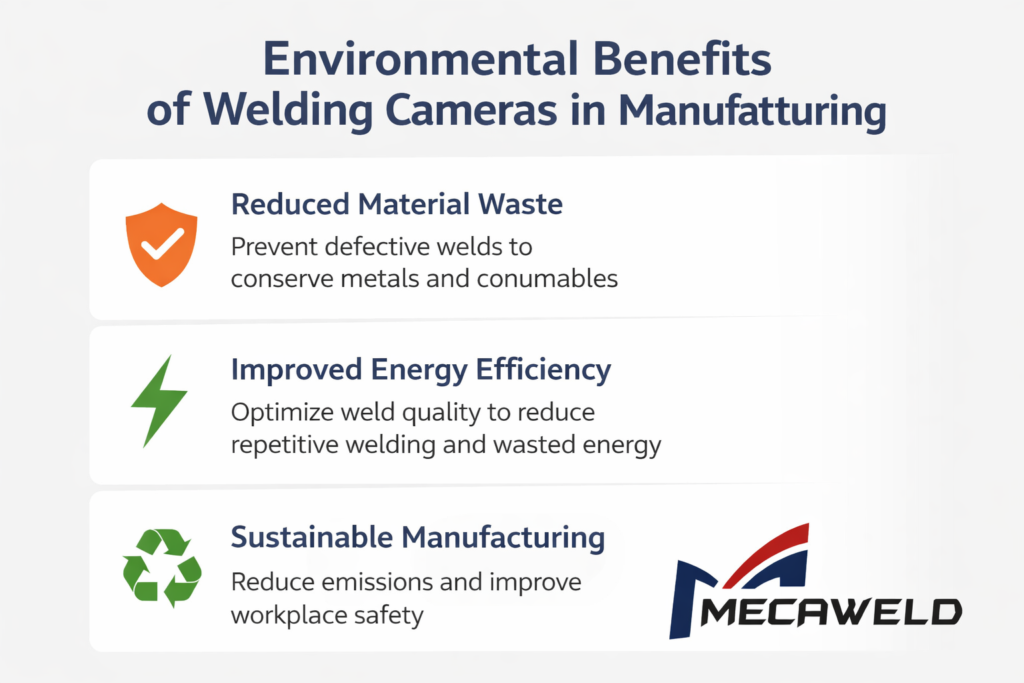 Environmental Benefits of Welding Cameras in Manufatturing

Reduced Material Waste
Prevent defective welds to conserve metals and conumables

Improved Energy Efficiency
Optimize weld quality to reduce repetitive welding and wasted energy

Sustainable Manufacturing
Reduce emissions and improve workplace safety

MECAWELD